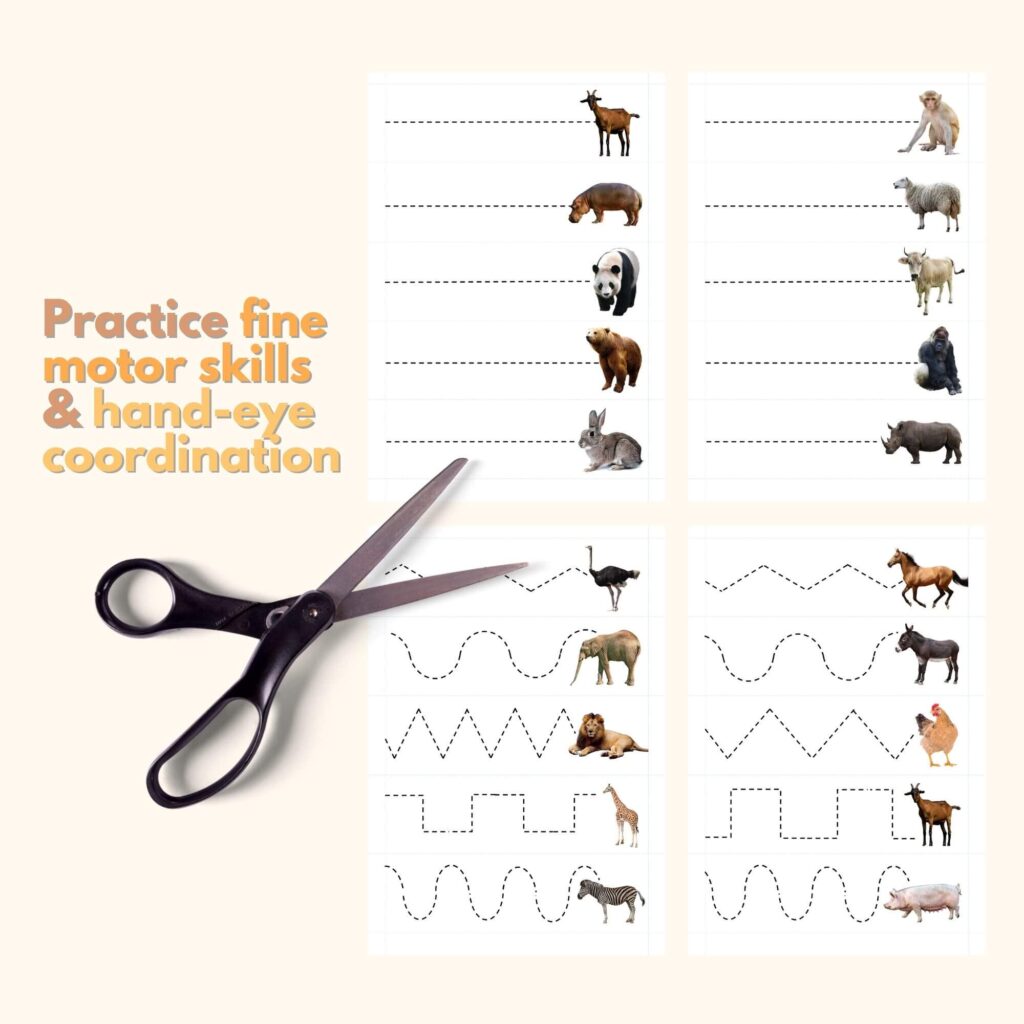 Practice fine motor skills & hand-eye coordination