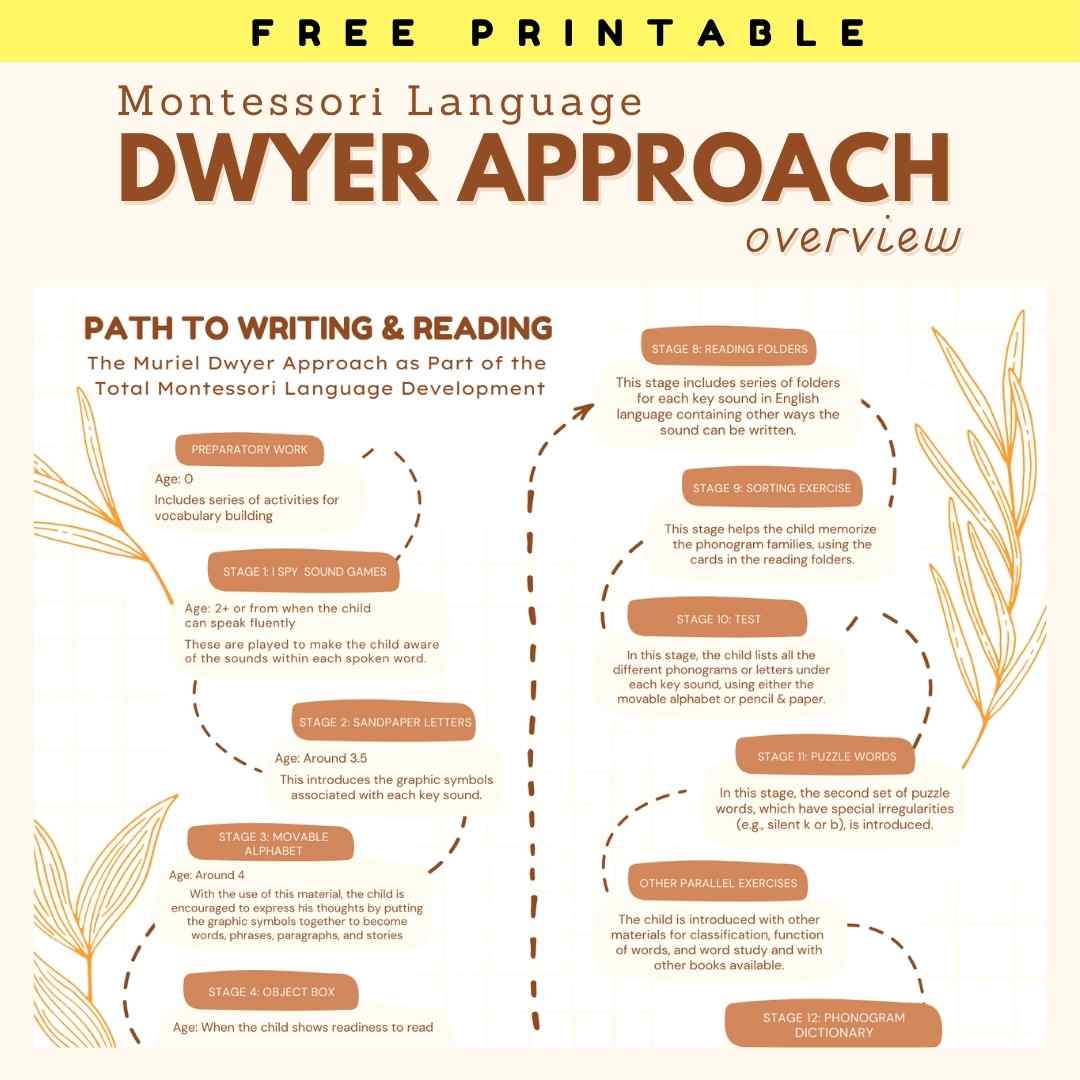 FREE PRINTABLE

Montessori Language
DWYER APPROACH
overview

PATH TO WRITING & READING
The Muriel Dwyer Approach as Part of the Total Montessori Language Development

PREPARATORY WORK
Age: 0
Includes series of activities for vocabulary building

STAGE 1: I SPY SOUND GAMES
Age: 2+ or from when the child can speak fluently
These are played to make the child aware of the sounds within each spoken word.

STAGE 2: SANDPAPER LETTERS
Age: Around 3.5
This introduces the graphic symbols associated with each key sound.

STAGE 3: MOVABLE ALPHABET
Age: Around 4
With the use of this material, the child is encouraged to express his thoughts by putting the graphic symbols together to become words, phrases, paragraphs, and stories

STAGE 4: OBJECT BOX
Age: When the child shows readiness to read

STAGE 8: READING FOLDERS
This stage includes series of folders for each key sound in English language containing other ways the sound can be written.

STAGE 9: SORTING EXERCISE
This stage helps the child memorize the phonogram families, using the cards in the reading folders.

STAGE 10: TEST
In this stage, the child lists all the different phonograms or letters under each key sound, using either the movable alphabet or pencil & paper.

STAGE 11: PUZZLE WORDS
In this stage, the second set of puzzle words, which have special irregularities (e.g., silent k or b), is introduced.

OTHER PARALLEL EXERCISES
The child is introduced with other materials for classification, function of words, and word study and with other books available.

STAGE 12: PHONOGRAM DICTIONARY